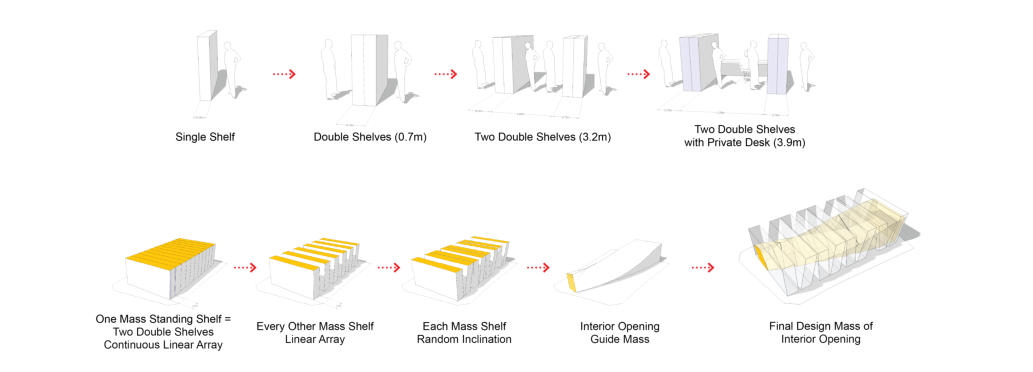 Single Shelf

Double Shelves (0.7m)

Two Double Shelves (3.2m)

Two Double Shelves with Private Desk (3.9m)

One Mass Standing Shelf = Two Double Shelves Continuous Linear Array

Every Other Mass Shelf Linear Array

Each Mass Shelf Random Inclination

Interior Opening Guide Mass

Final Design Mass of Interior Opening