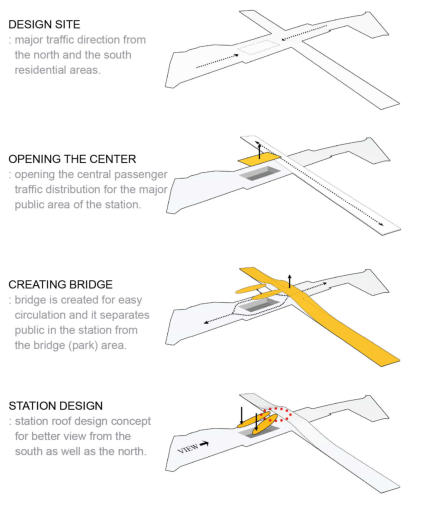 DESIGN SITE
: major traffic direction from the north and the south residential areas.

OPENING THE CENTER
: opening the central passenger traffic distribution for the major public area of the station.

CREATING BRIDGE
: bridge is created for easy circulation and it separates public in the station from the bridge (park) area.

STATION DESIGN
: station roof design concept for better view from the south as well as the north.

VIEW